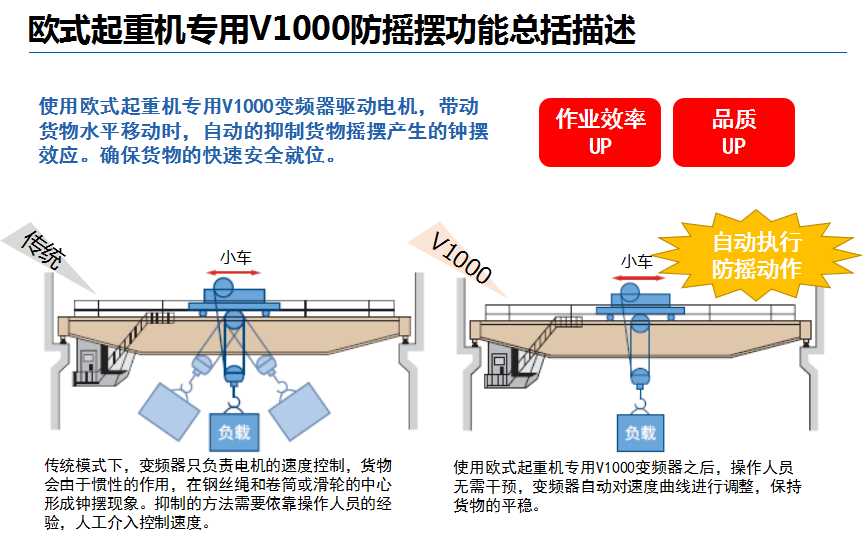 欧式起重机专用V1000防摇摆功能总括描述

使用欧式起重机专用V1000变频器驱动电机，带动货物水平移动时，自动的抑制货物摇摆产生的钟摆效应。确保货物的快速安全就位。

作业效率 UP

品质 UP

传统

小车

负载

传统模式下，变频器只负责电机的速度控制，货物会由于惯性的作用，在钢丝绳和卷筒或滑轮的中心形成钟摆现象。抑制的方法需要依靠操作人员的经验，人工介入控制速度。

V1000

自动执行 防摇动作

小车

负载

使用欧式起重机专用V1000变频器之后，操作人员无需干预，变频器自动对速度曲线进行调整，保持货物的平稳。